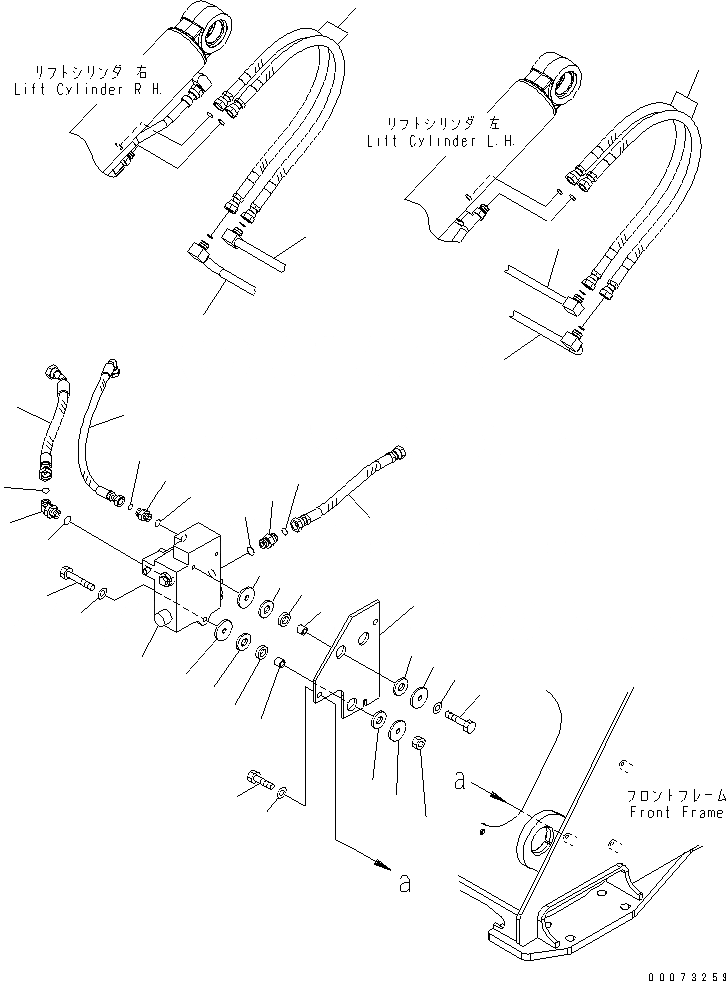 リフトシリンダ 右
Lift Cylinder R.H.

リフトシリンダ 左
Lift Cylinder L.H.

a

フロントフレーム
Front Frame

a

00073259