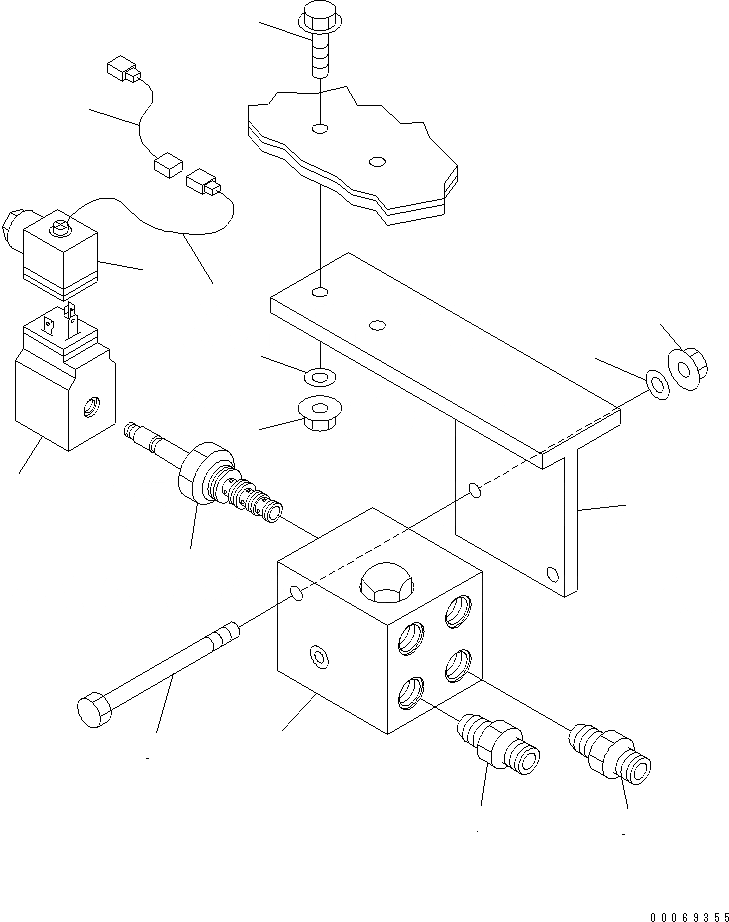 00069355