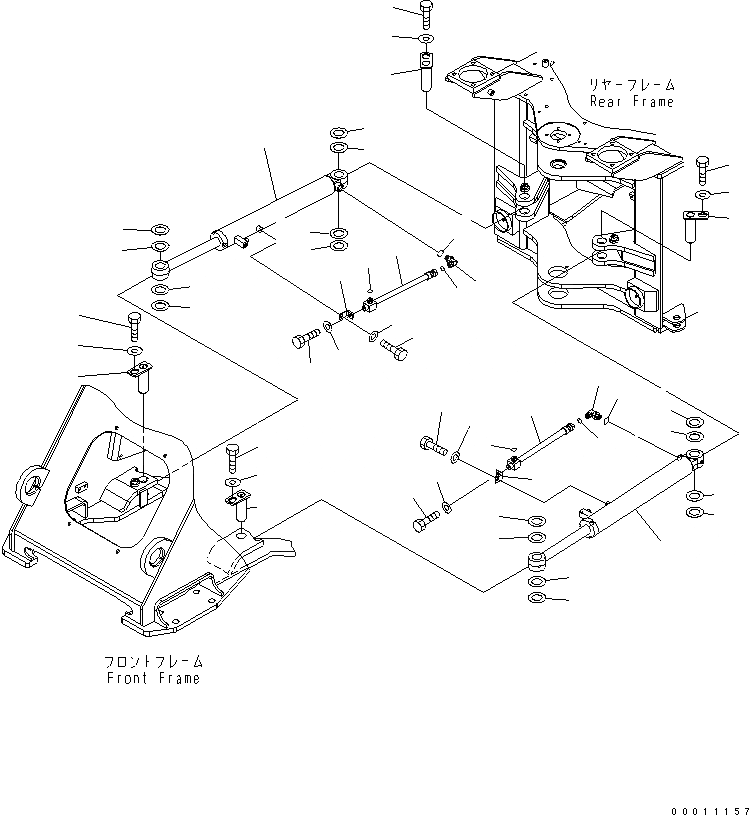 リヤーフレーム
Rear Frame

フロントフレーム
Front Frame

00011157