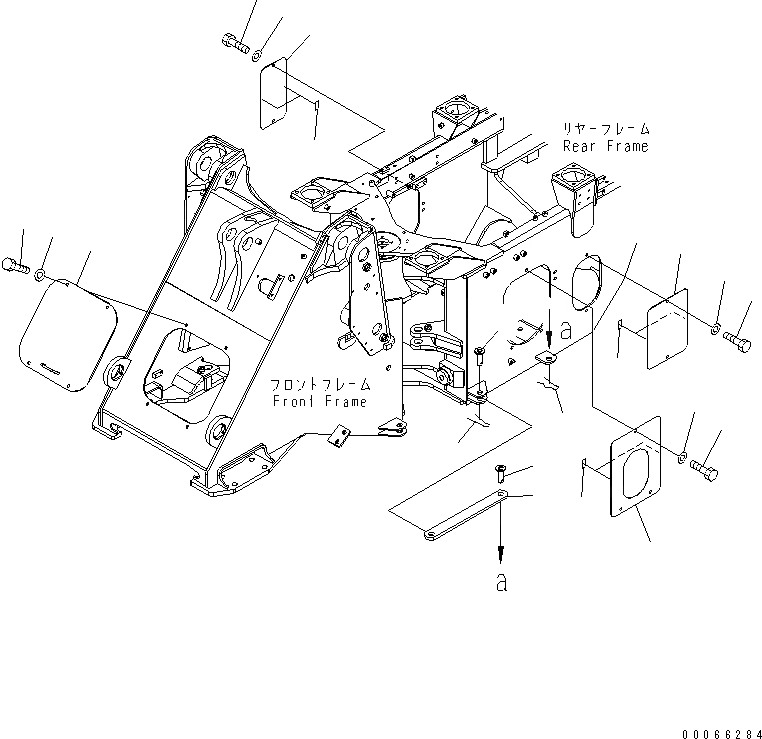 リヤーフレーム
Rear Frame

フロントフレーム
Front Frame

a

a

00066284