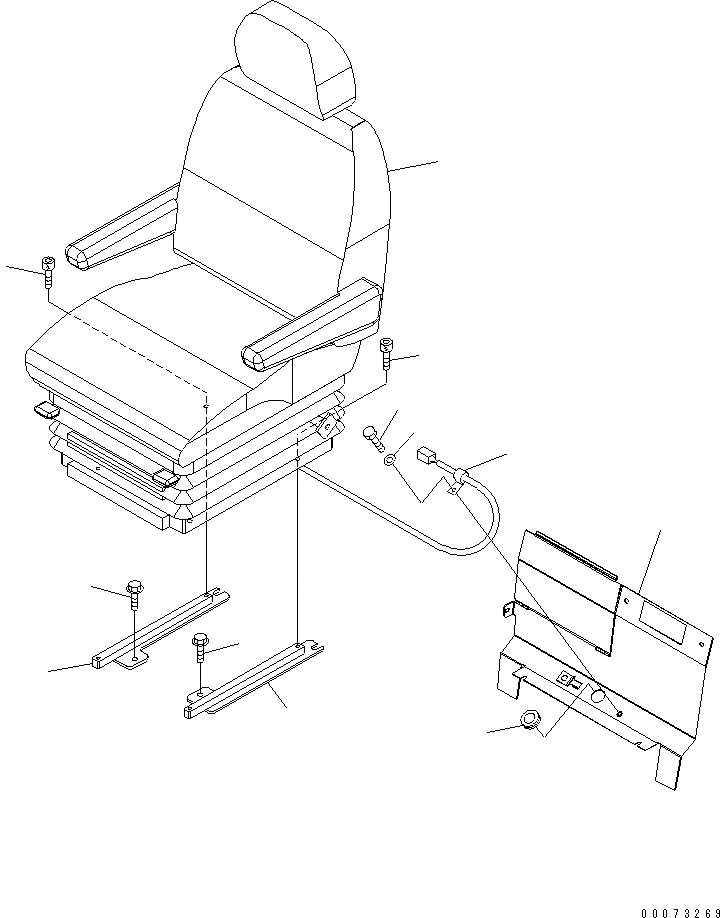 00073269