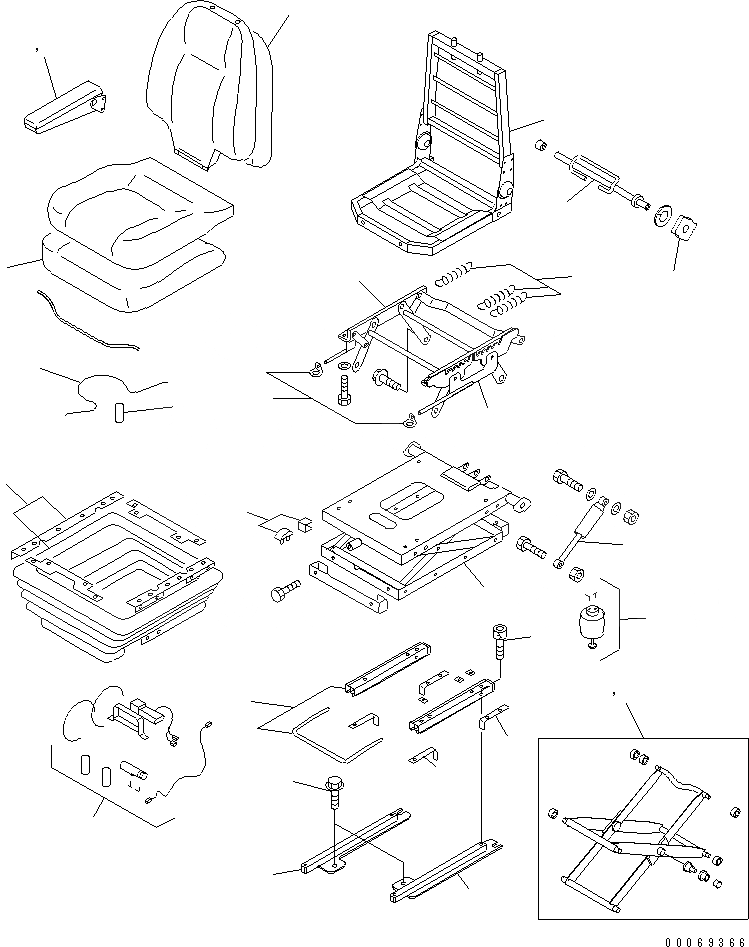 00069366