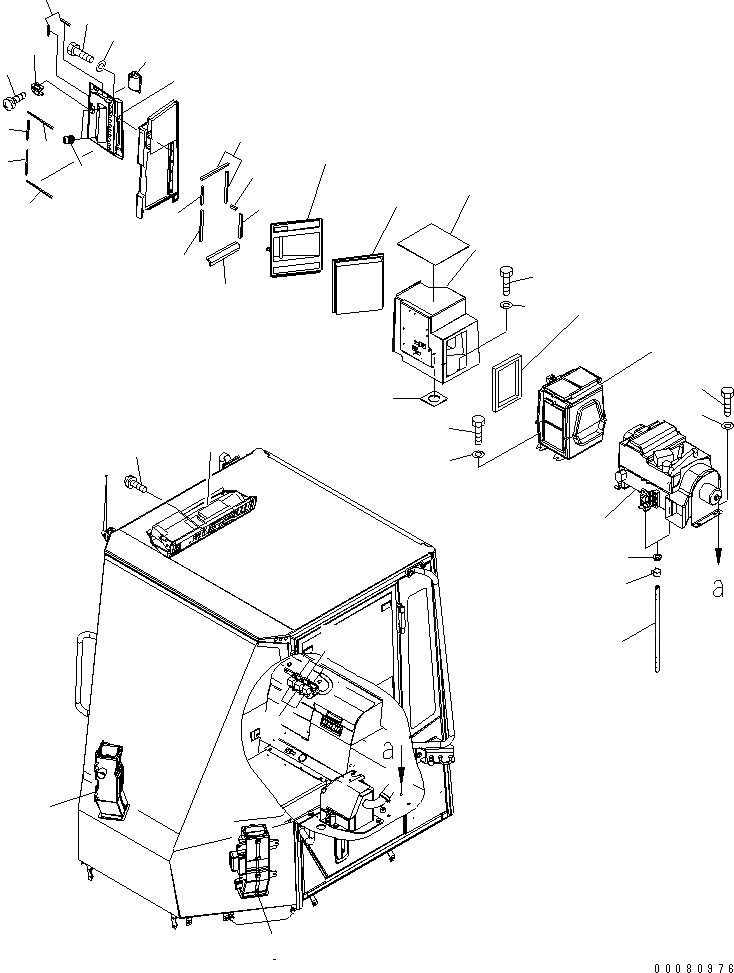 a

a

00080976