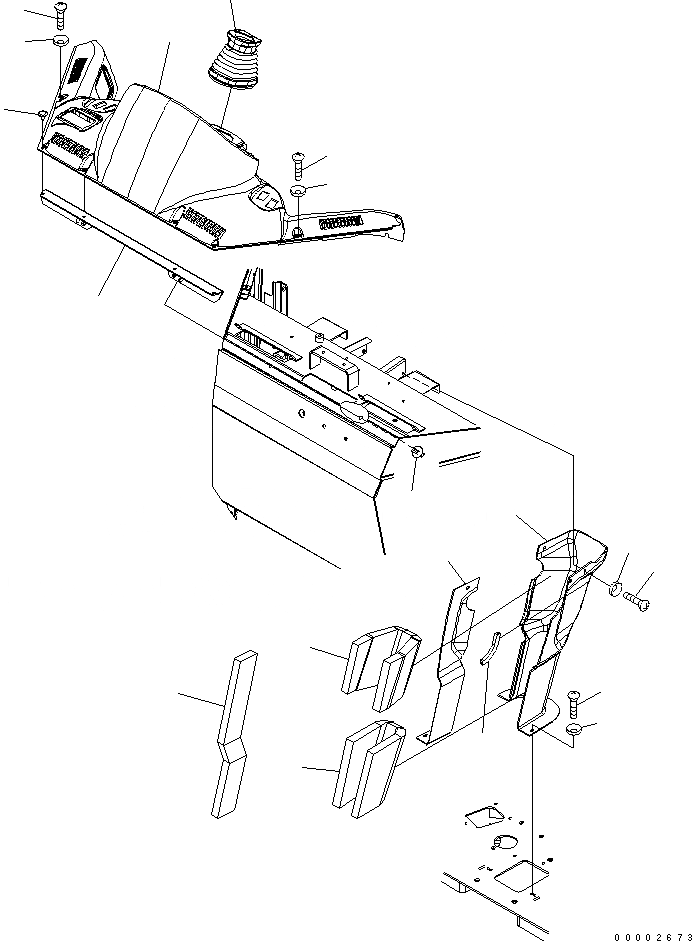 00002673