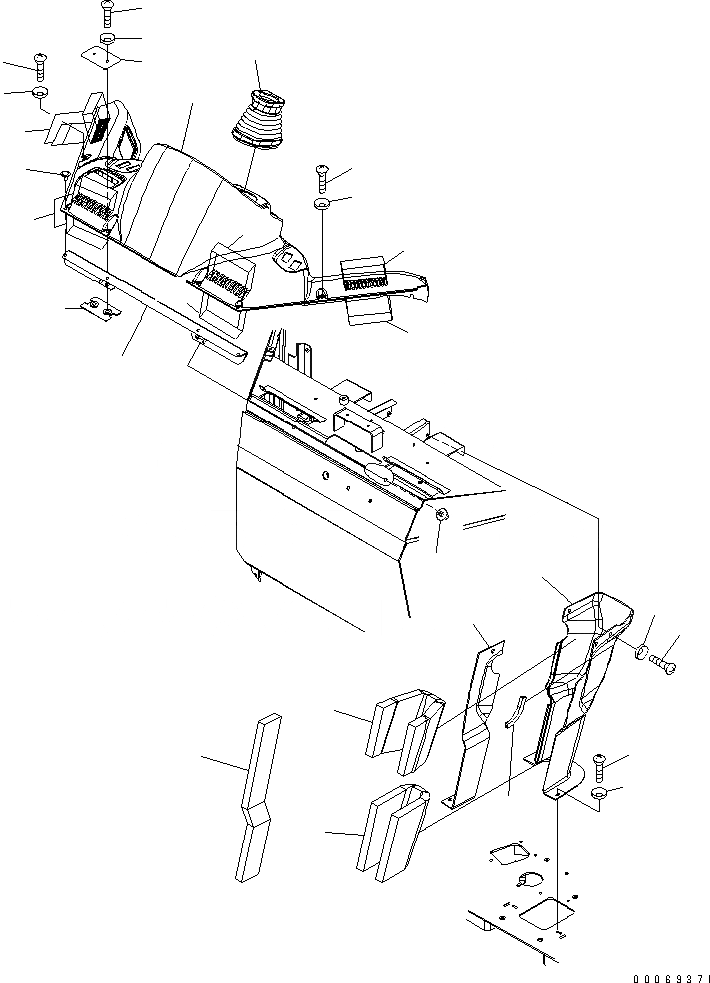 00069371