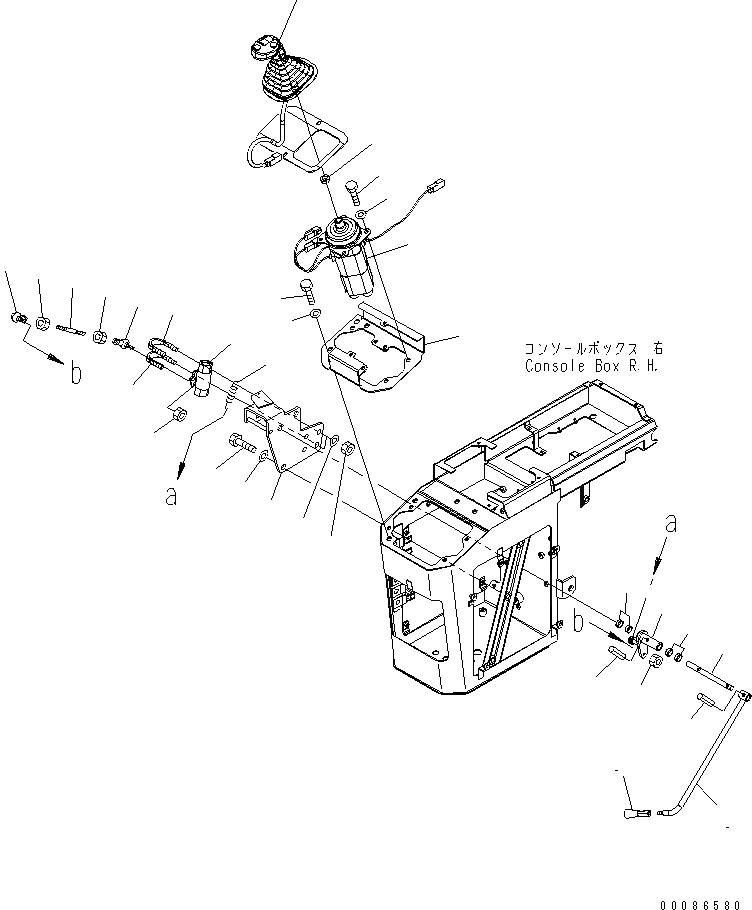 コンソールボックス 右
Console Box R.H.

b

a

a

b

00086580