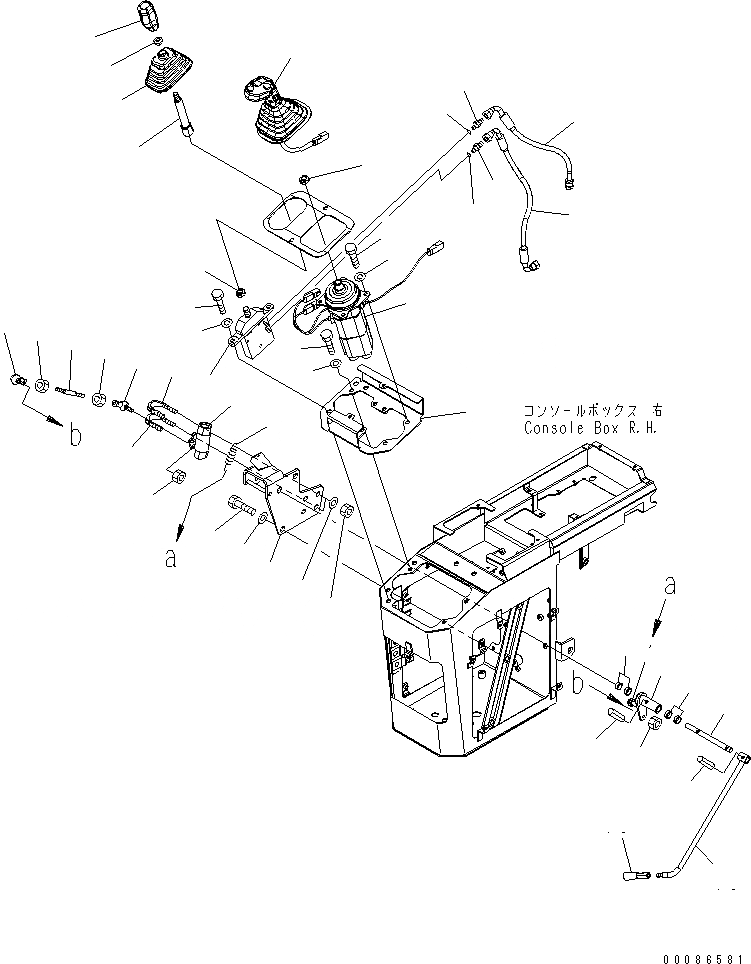 コンソールボックス 右
Console Box R.H.

b

a

a

b

00086581