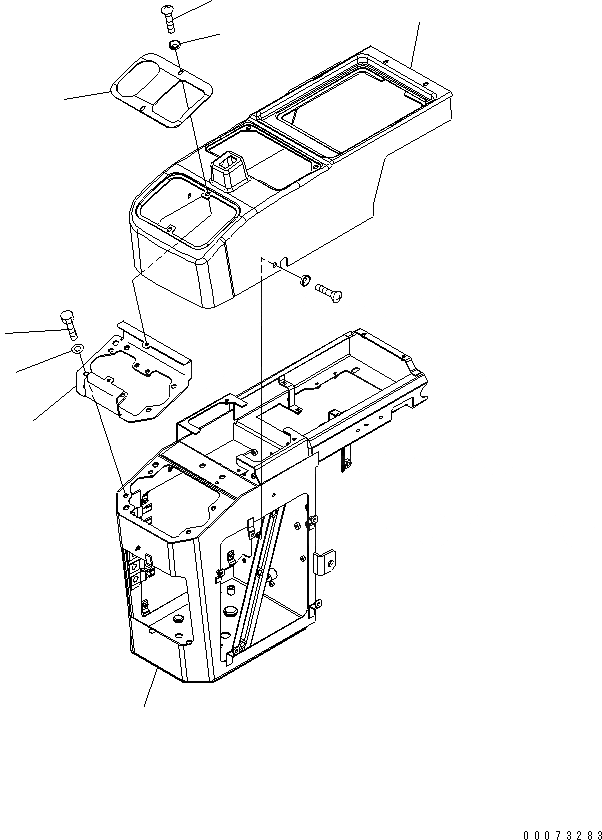 00073283