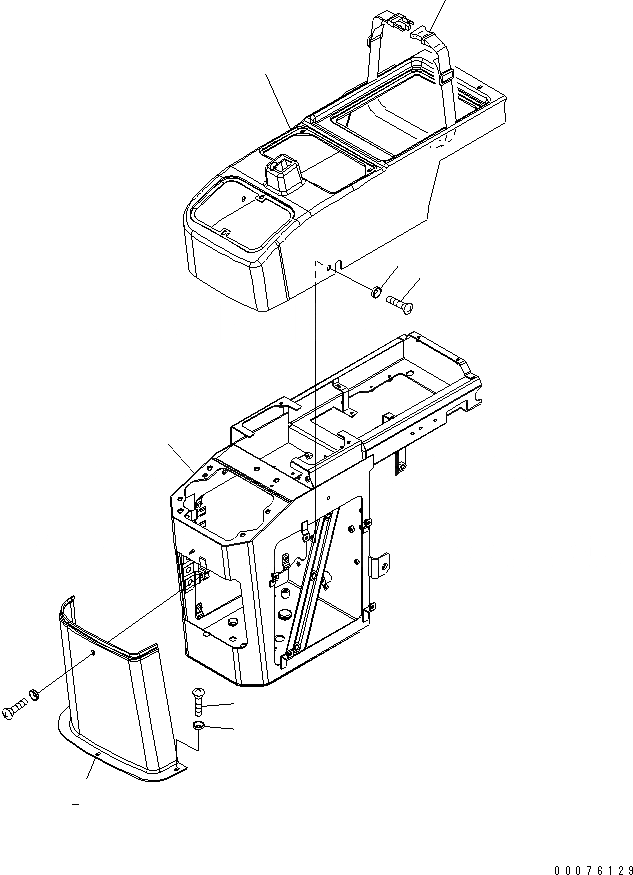 00076129