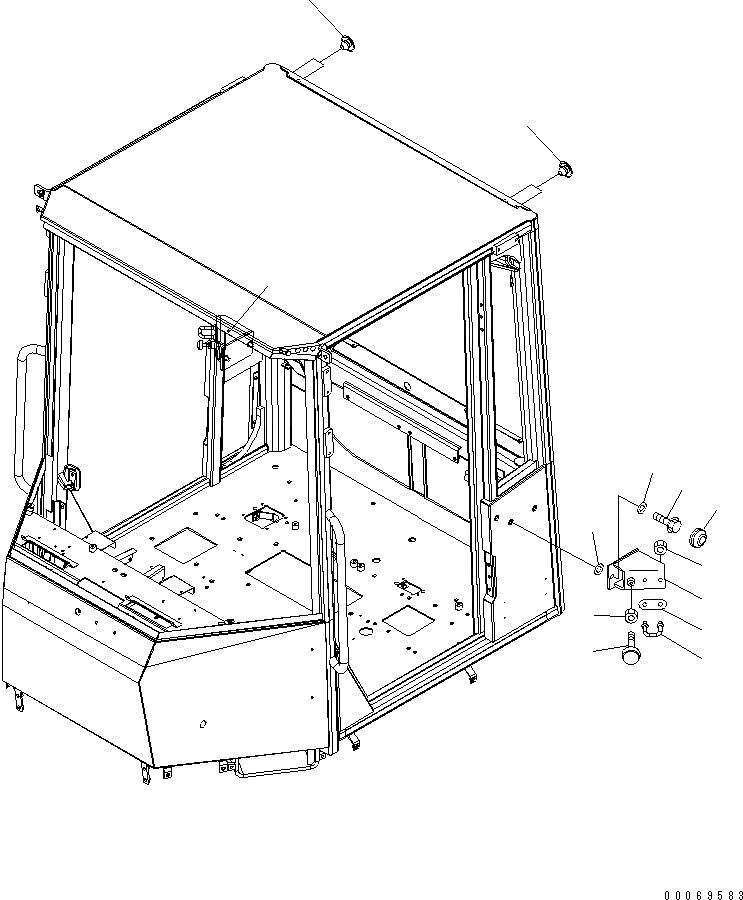 00069583