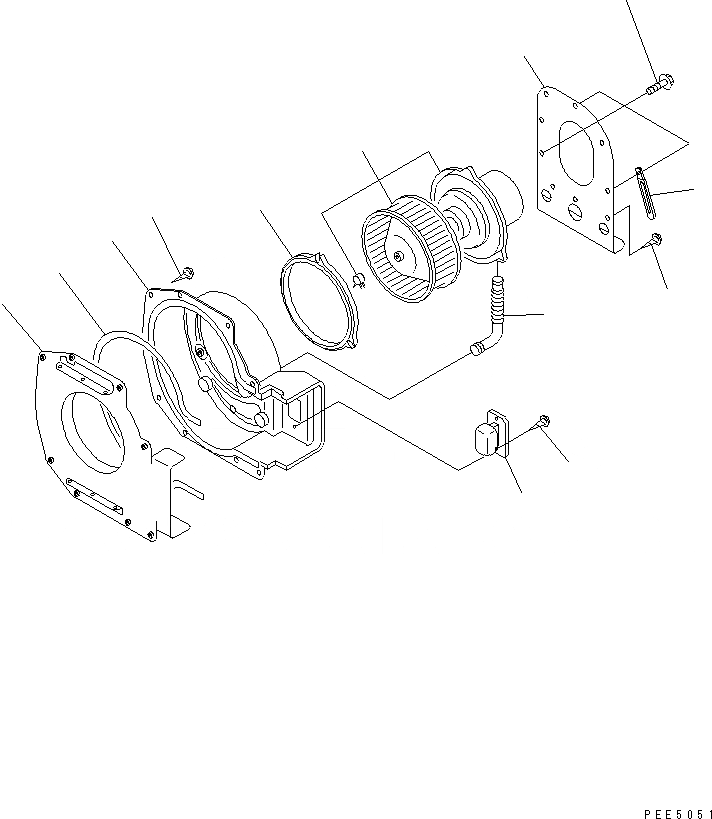 PEE5051