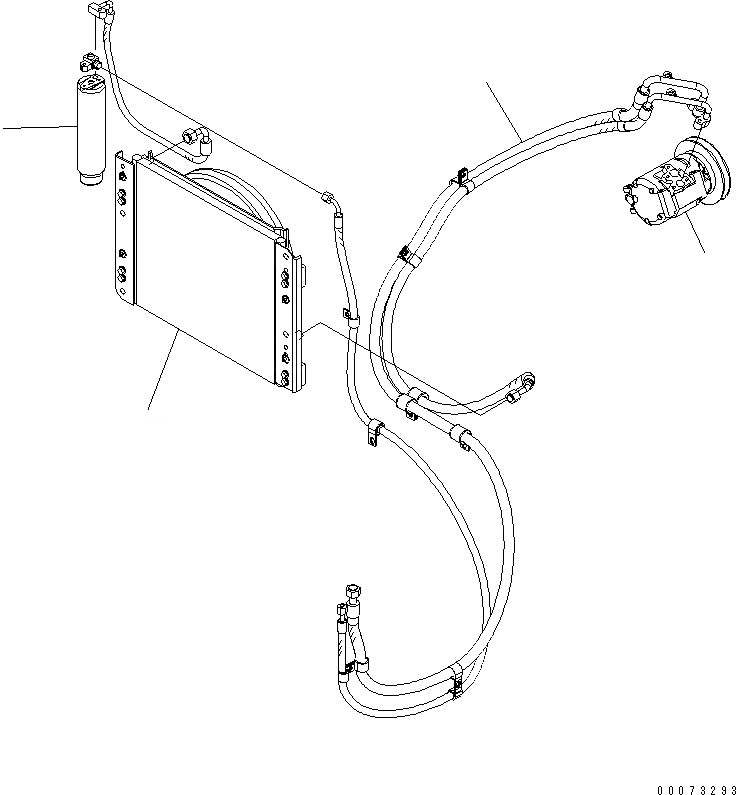 00073293