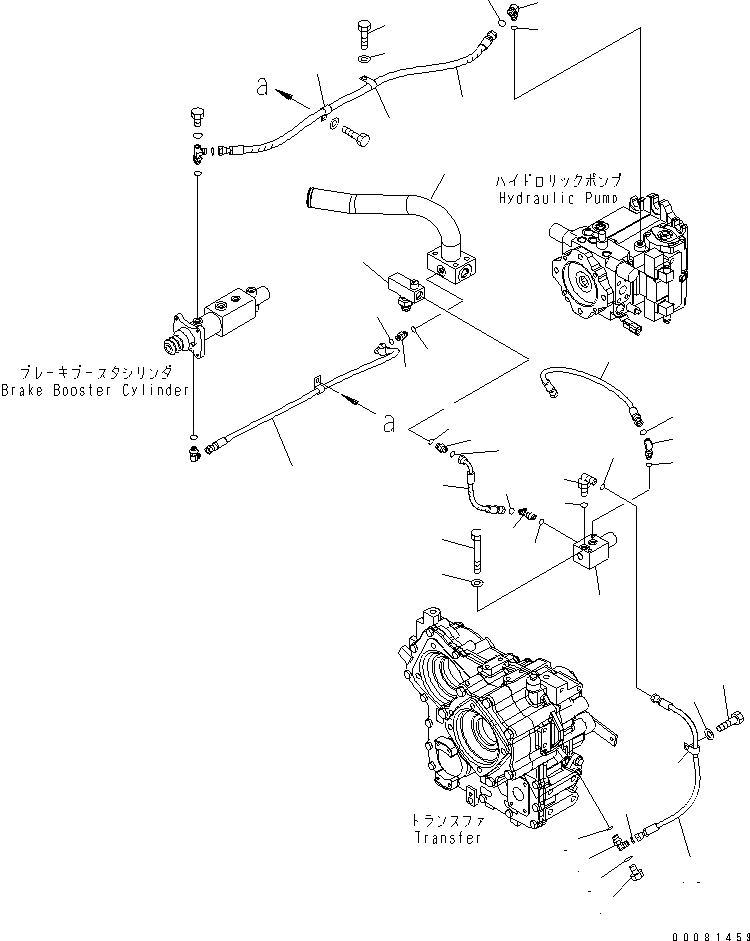 a

ハイドロリックポンプ
Hydraulic Pump

ブレーキブースタシリンダ
Brake Booster Cylinder

a

トランスファ
Transfer

00081459