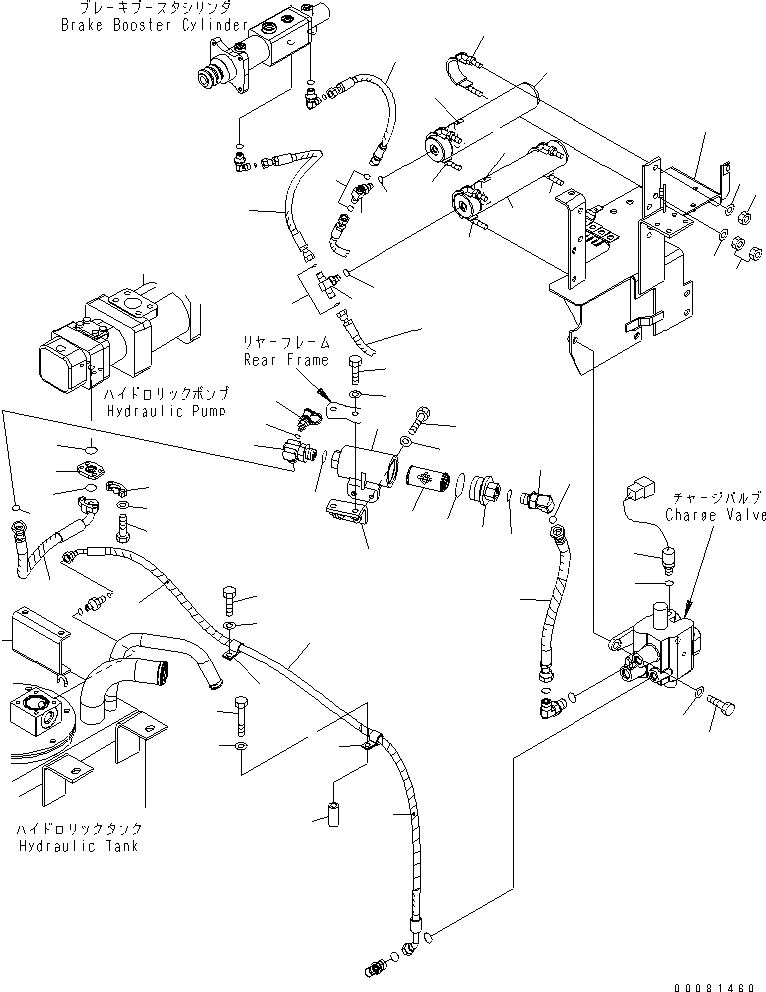 ブレーキブースタシリンダ
Brake Booster Cylinder

リヤーフレーム
Rear Frame

ハイドロリックポンプ
Hydraulic Pump

チャージバルブ
Charge Valve

ハイドロリックタンク
Hydraulic Tank

00081460