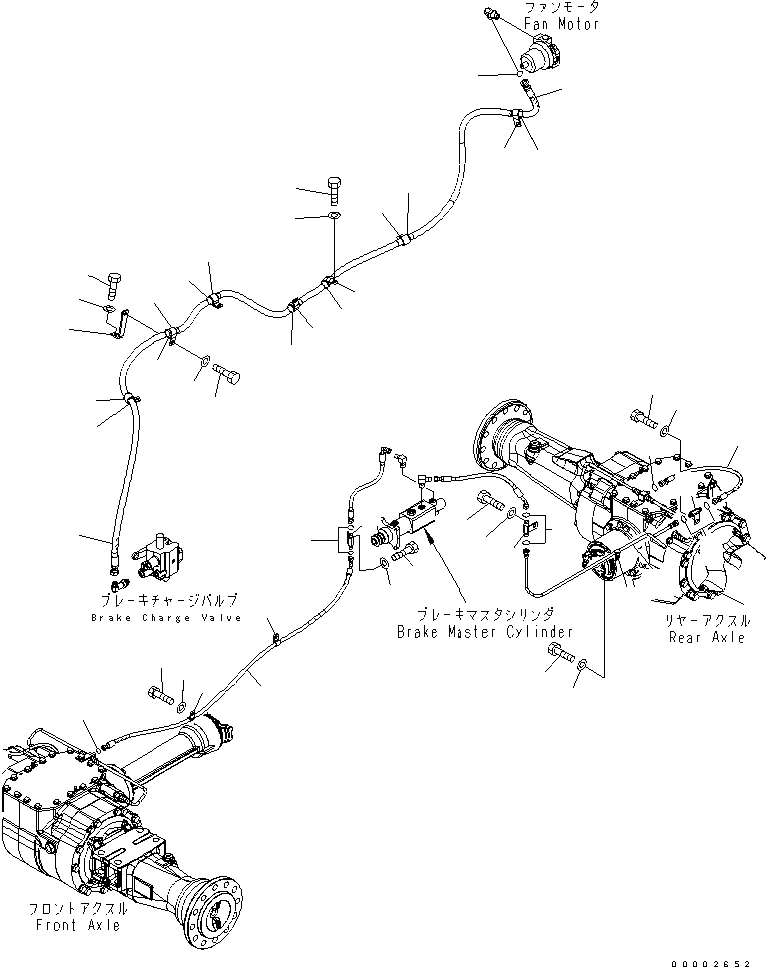 ファンモータ
Fan Motor

ブレーキチャージバルブ
Brake Charge Valve

ブレーキマスタシリンダ
Brake Master Cylinder

リヤーアクスル
Rear Axle

フロントアクスル
Front Axle

00002652