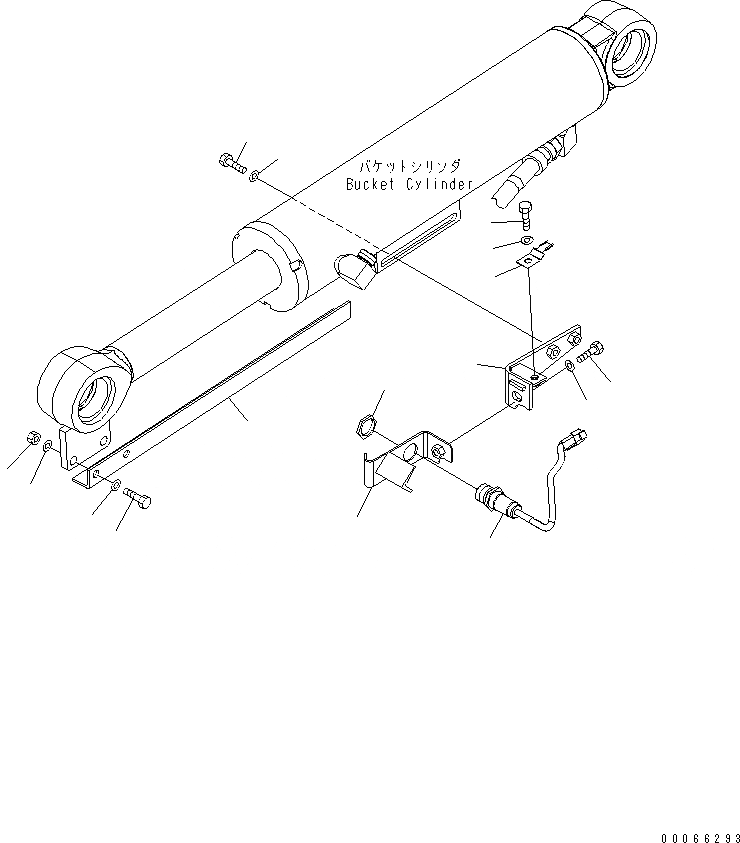 バケットシリンダ
Bucket Cylinder

00066293