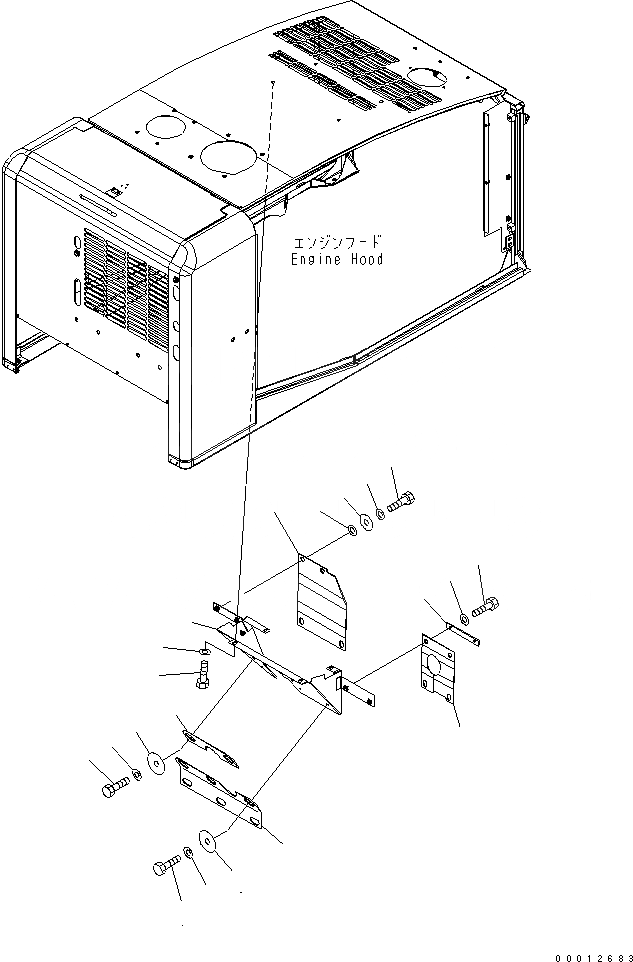 エンジンフード
Engine Hood

00012683