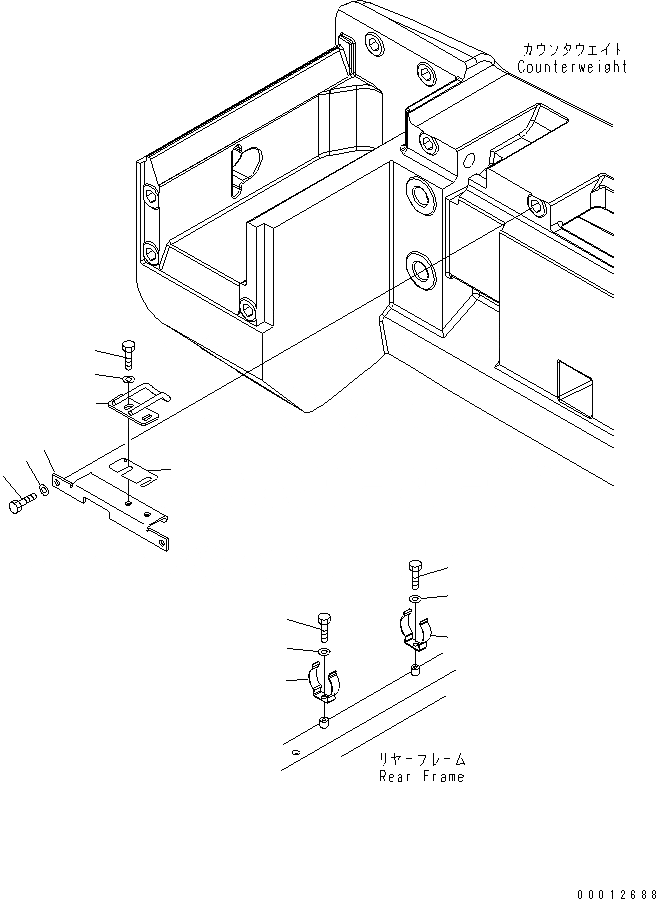 カウンタウエイト
Counterweight

リヤーフレーム
Rear Frame

00012688