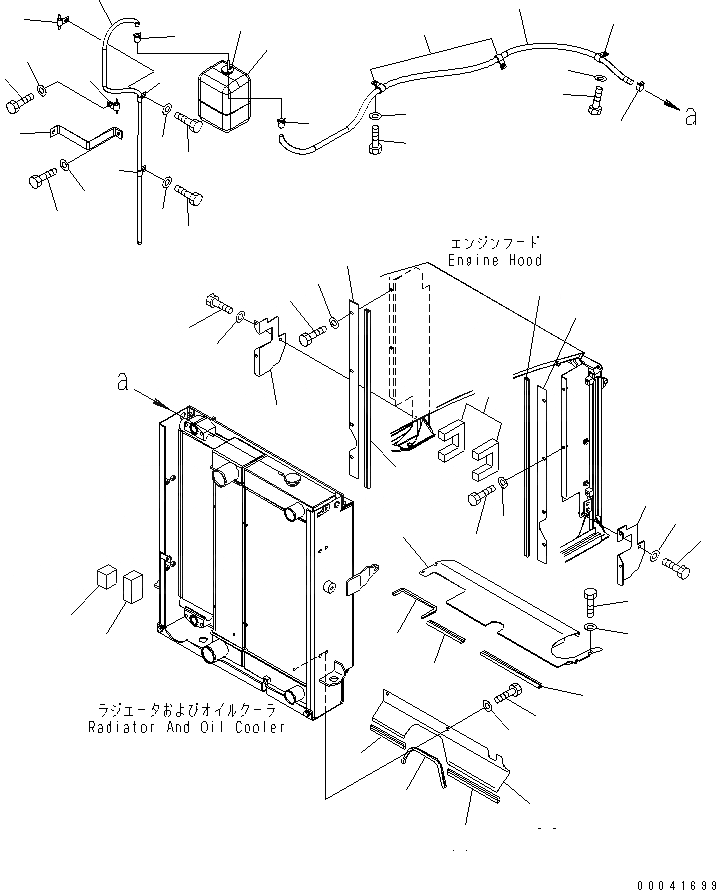 a

エンジンフード
Engine Hood

a

ラジエータおよびオイルクーラ
Radiator And Oil Cooler

00041699