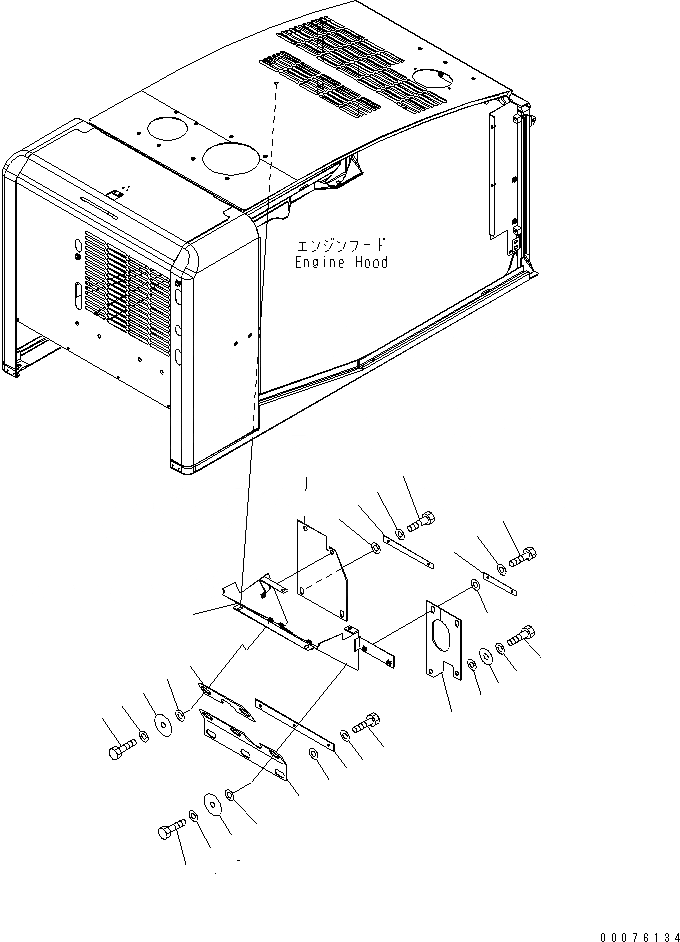 エンジンフード
Engine Hood

00076134