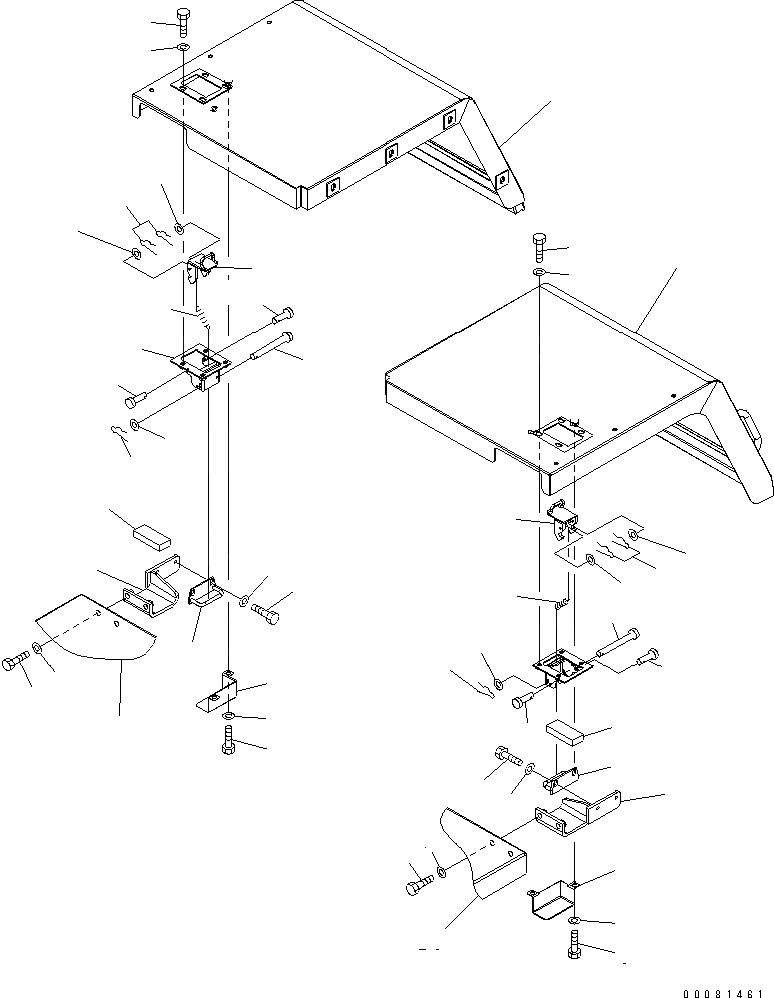 00081461