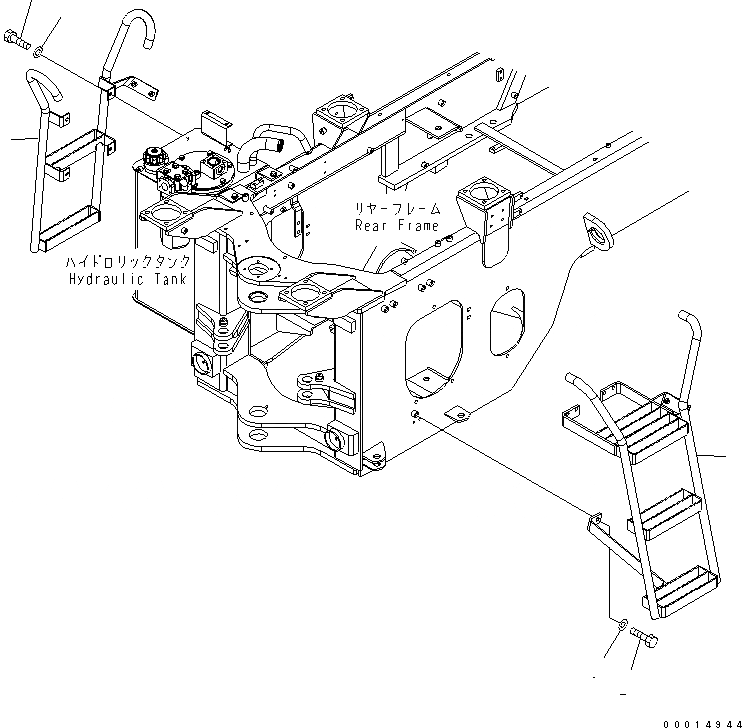 リヤーフレーム
Rear Frame

ハイドロリックタンク
Hydraulic Tank

00014944