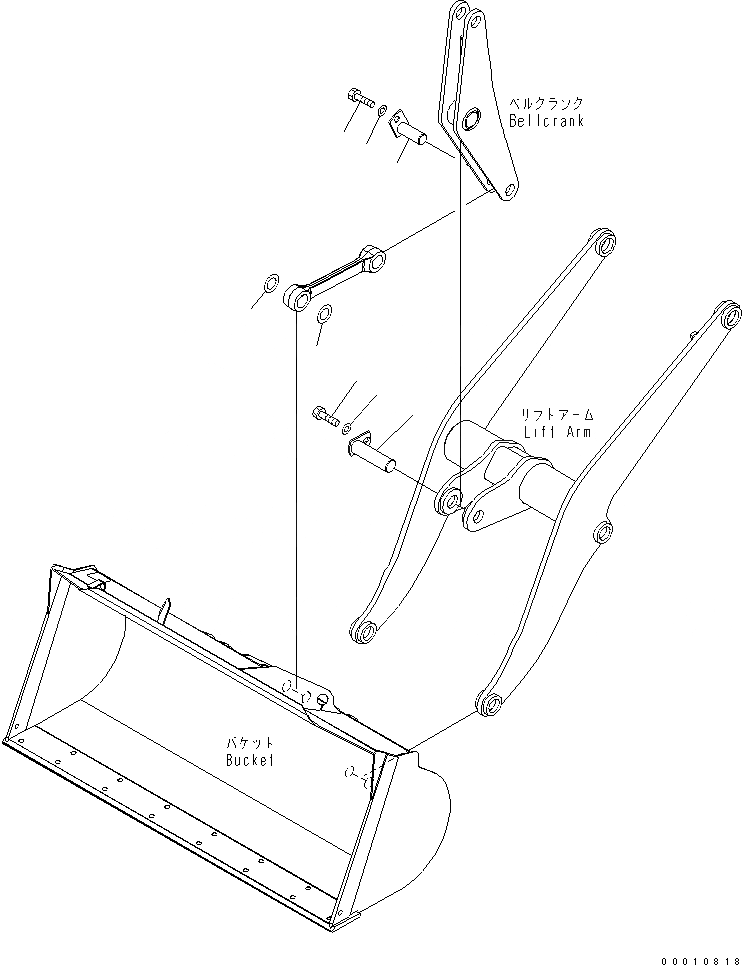 ベルクランク
Bellcrank

リフトアーム
Lift Arm

バケット
Bucket

00010818