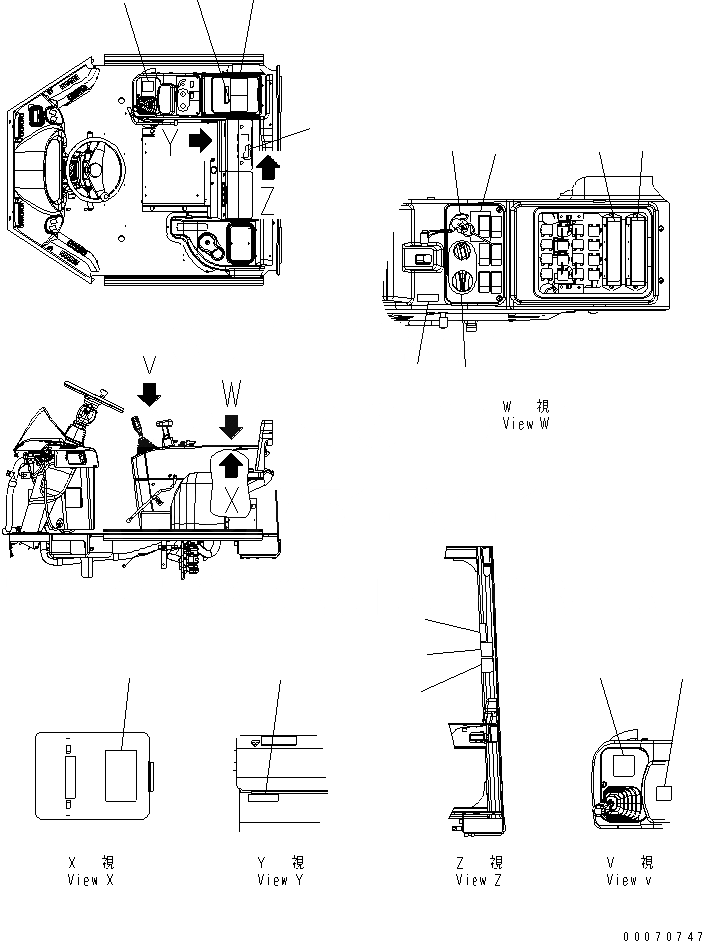 Y

Z

V

W

X

W 視
View W

X 視
View X

Y 視
View Y

Z 視
View Z

V 視
View v

00070747