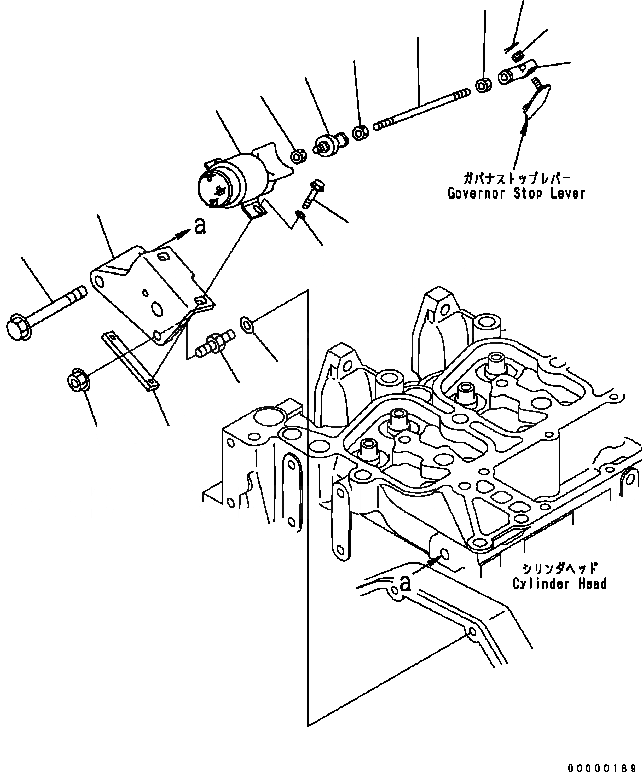 ガバナストップレバー
Governor Stop Lever

a

シリンダヘッド
Cylinder Head

a

00000189