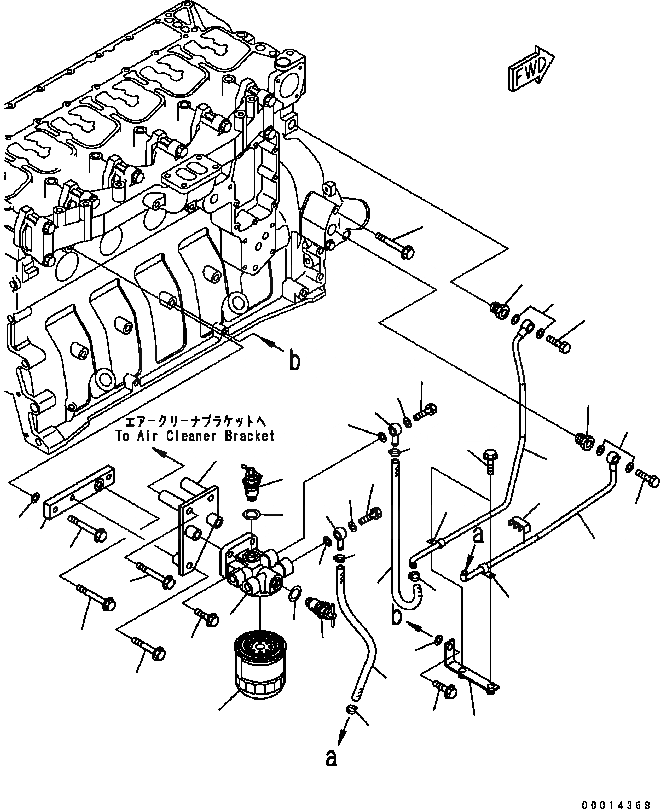 FWD

b

エアークリーナブラケットへ
To Air Cleaner Bracket

a

b

a

00014369