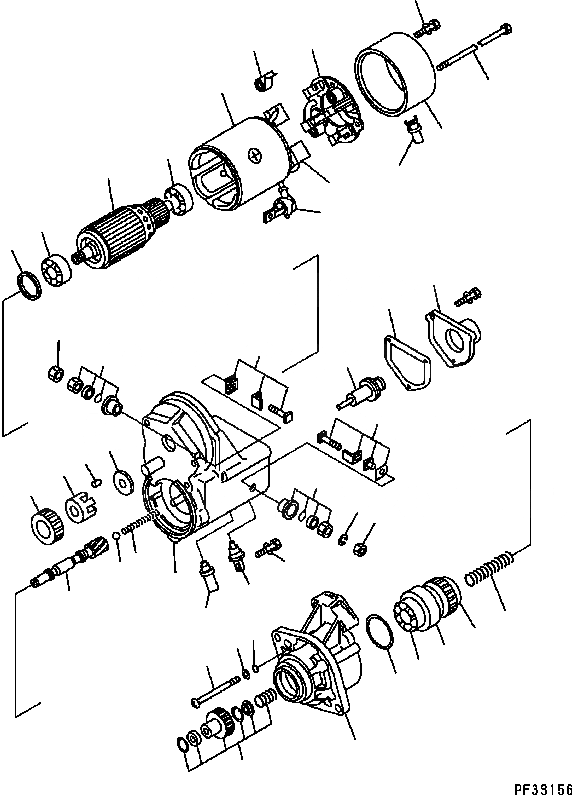 PF33156