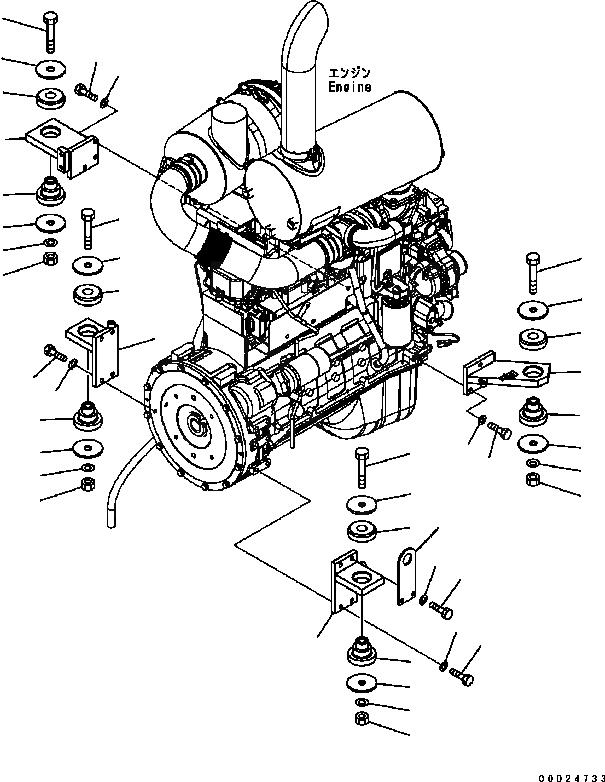 エンジン
Engine

00024733