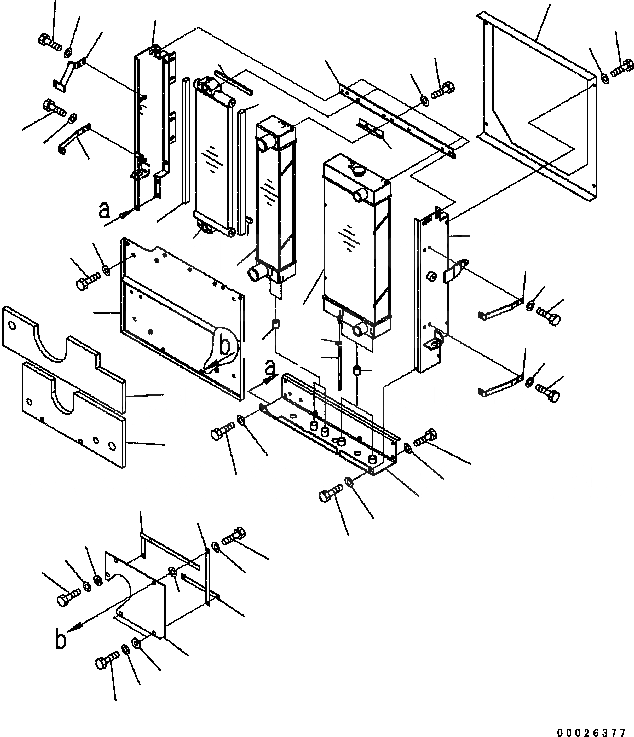 a

b

a

b

00026377