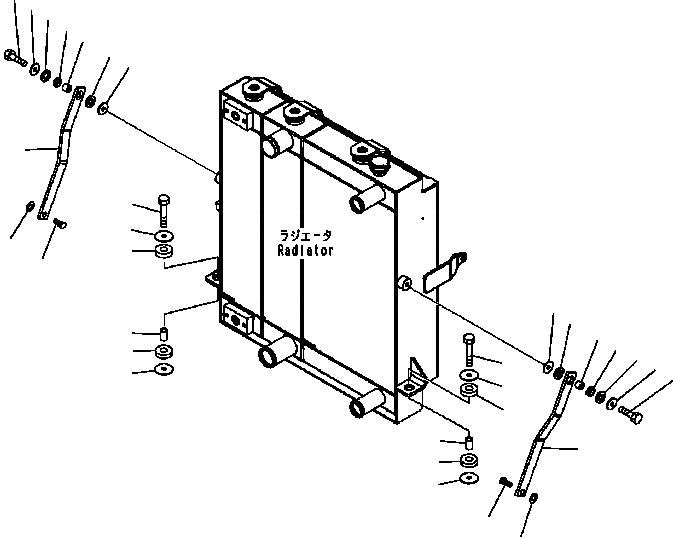 ラジエータ
Radiator