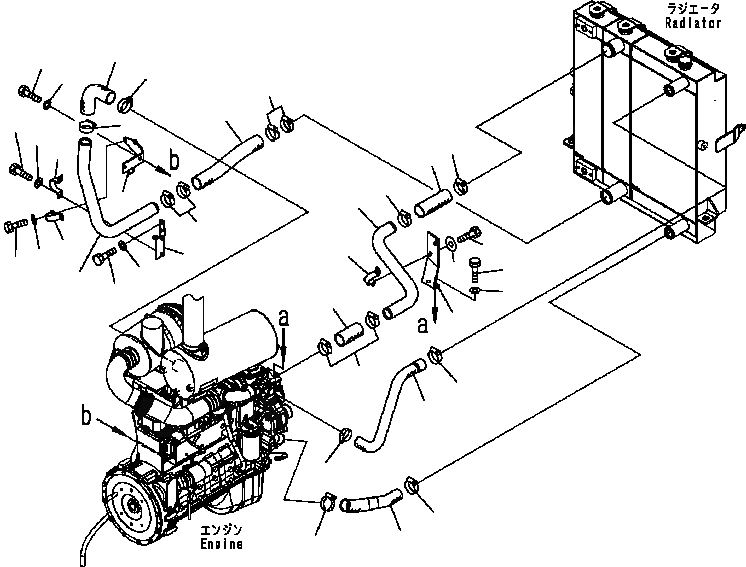 ラジエータ
Radiator

b

a

a

b

エンジン
Engine