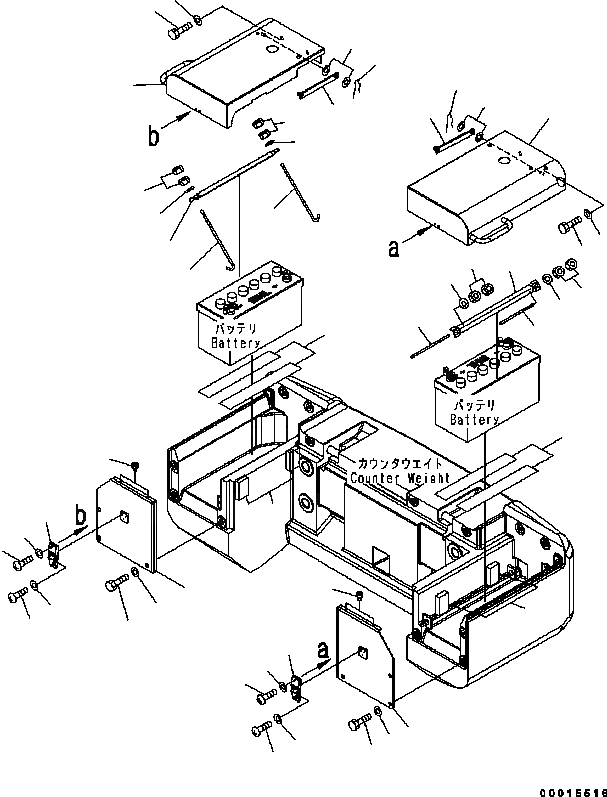 b

a

バッテリ
Battery

バッテリ
Battery

カウンタウエイト
Counter Weight

b

a

00015616