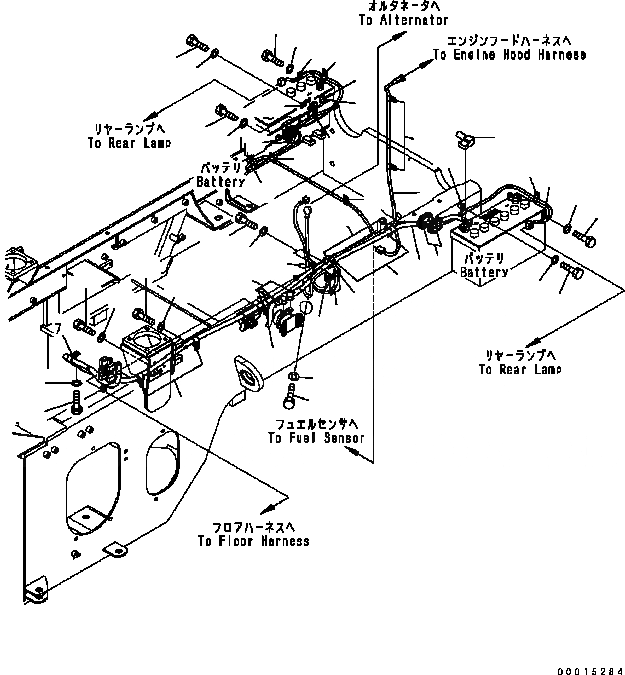 オルタネータへ
To Alternator

エンジンフードハーネスへ
To Engine Hood Harness

リヤーランプへ
To Rear Lamp

バッテリ
Battery

バッテリ
Battery

リヤーランプへ
To Rear Lamp

フュエルセンサへ
To Fuel Sensor

フロアハーネスへ
To Floor Harness

00015284