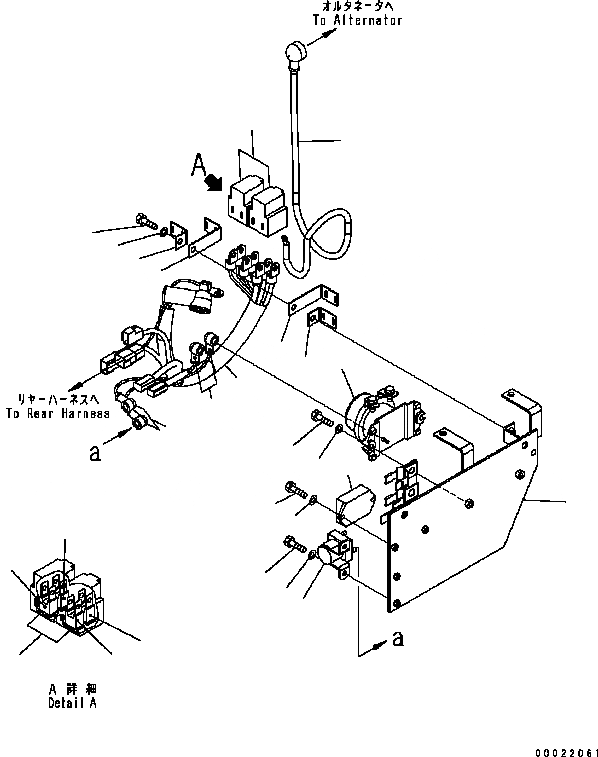 オルタネータへ
To Alternator

A

リヤーハーネスへ
To Rear Harness

a

a

A 詳細
Detail A

00022061