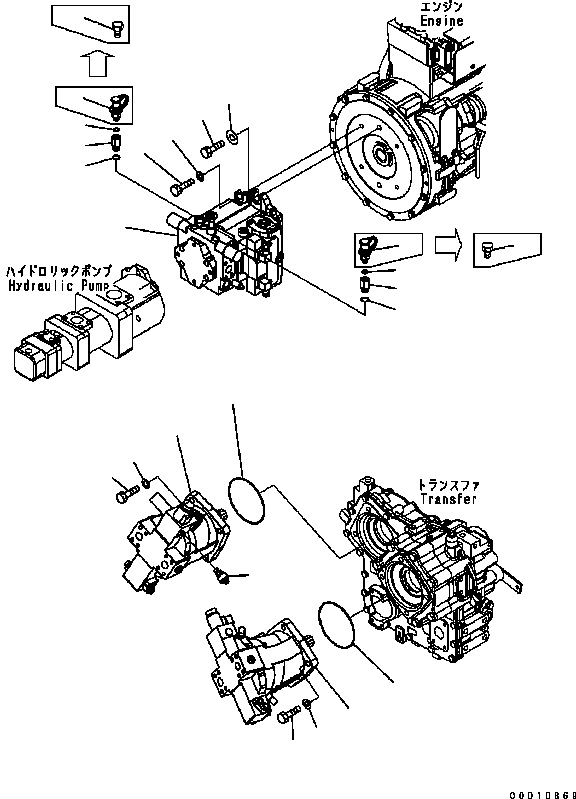 エンジン
Engine

ハイドロリックポンプ
Hydraulic Pump

トランスファ
Transfer

00D10868