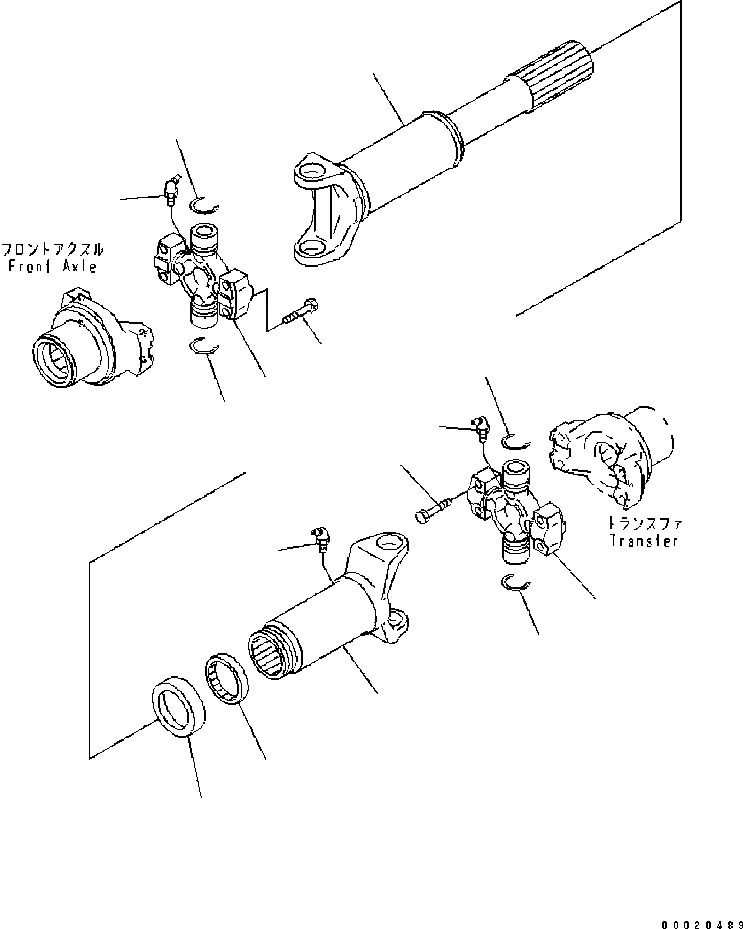 フロントアクスル
Front Axle

トランスファ
Transfer

00020489