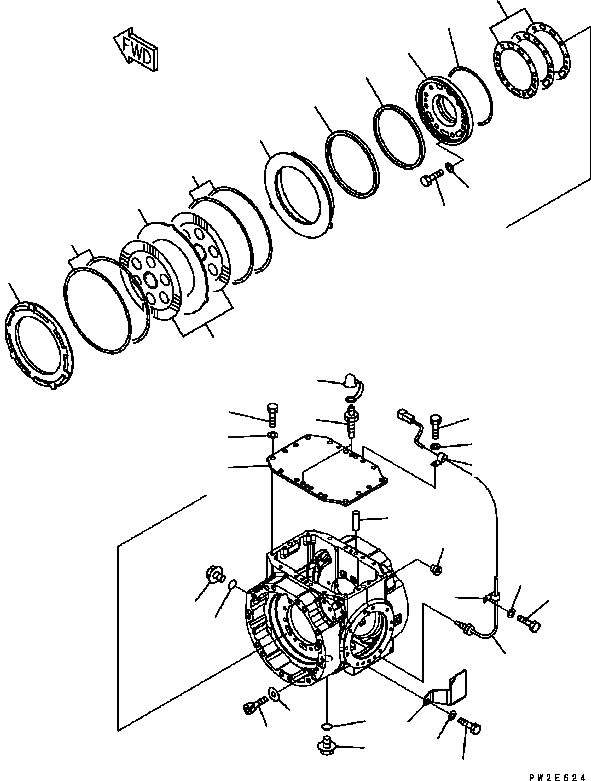 FWD

PW2E624