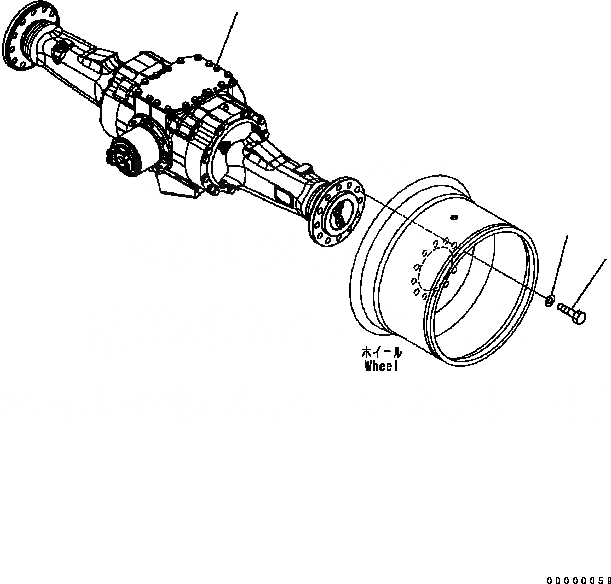 ホイール
Wheel

0D000058