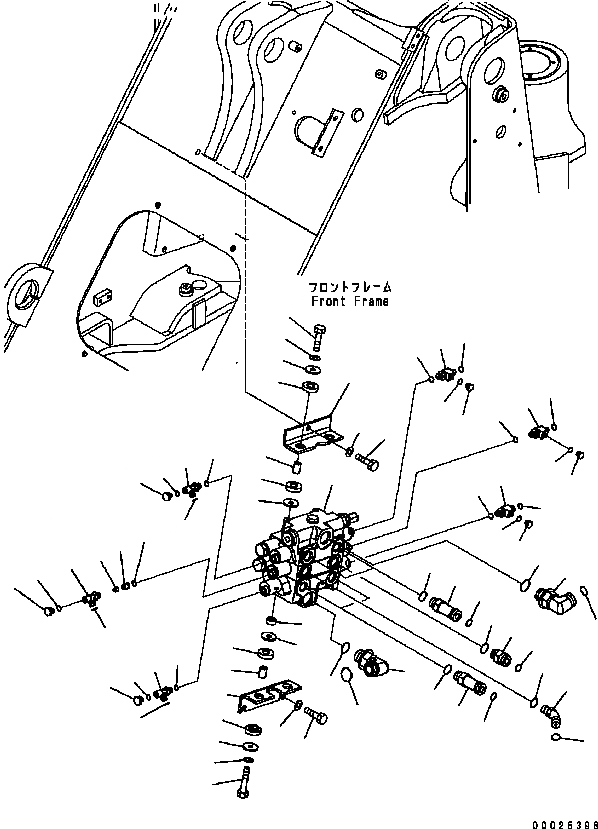 フロントフレーム
Front Frame

00026398