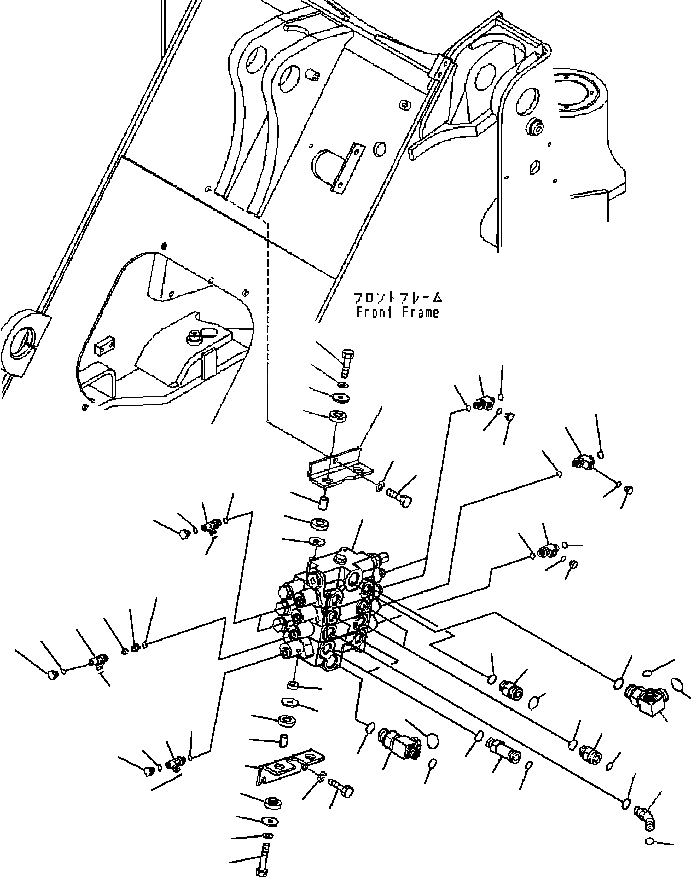 フロントフレーム
Front Frame