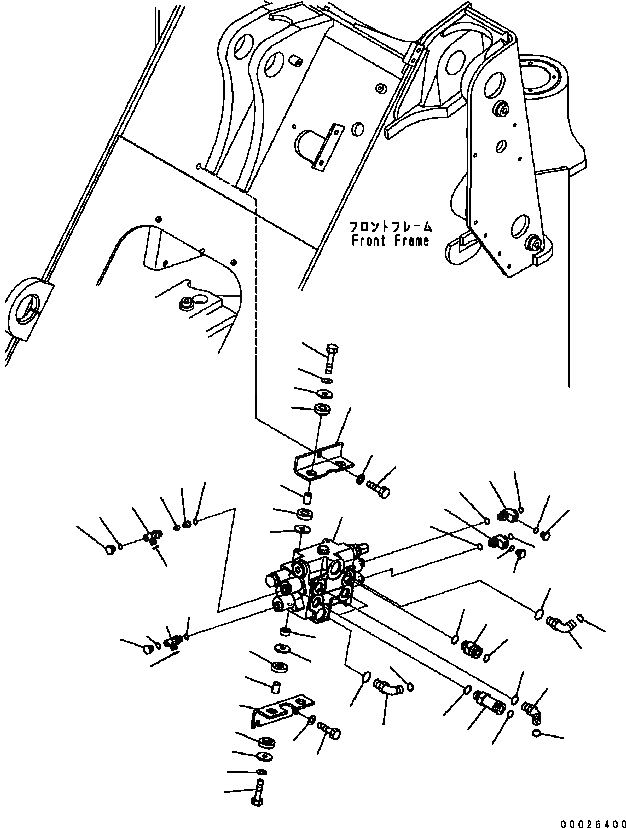 フロントフレーム
Front Frame

00026400