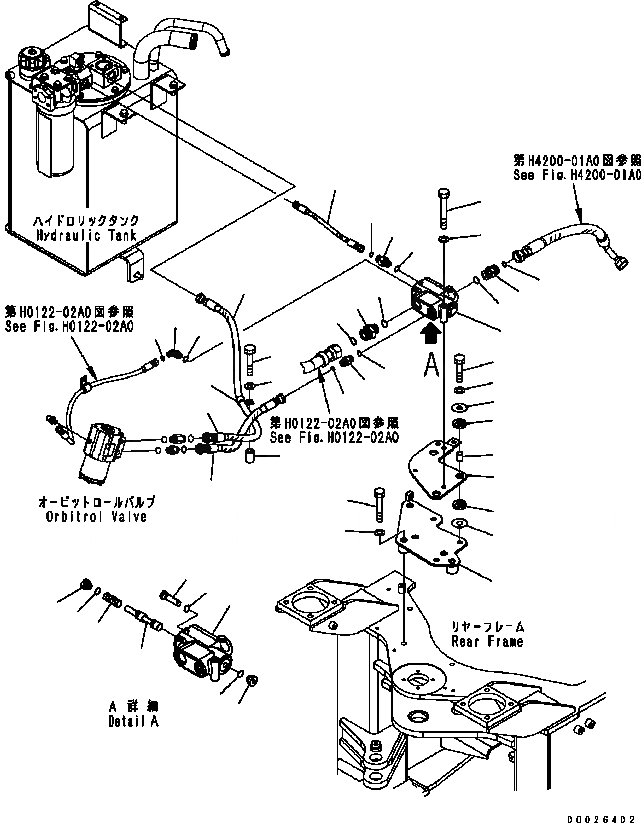 ハイドロリックタンク
Hydraulic Tank

第H4200-01A0図参照
See Fig.H4200-01A0

第H0122-02A0図参照
See Fig.H0122-02A0

A

第H0122-02A0図参照
See Fig.H0122-02A0

オービットロールバルブ
Orbitrol Valve

リヤーフレーム
Rear Frame

A 詳細
Detail A

D0026402