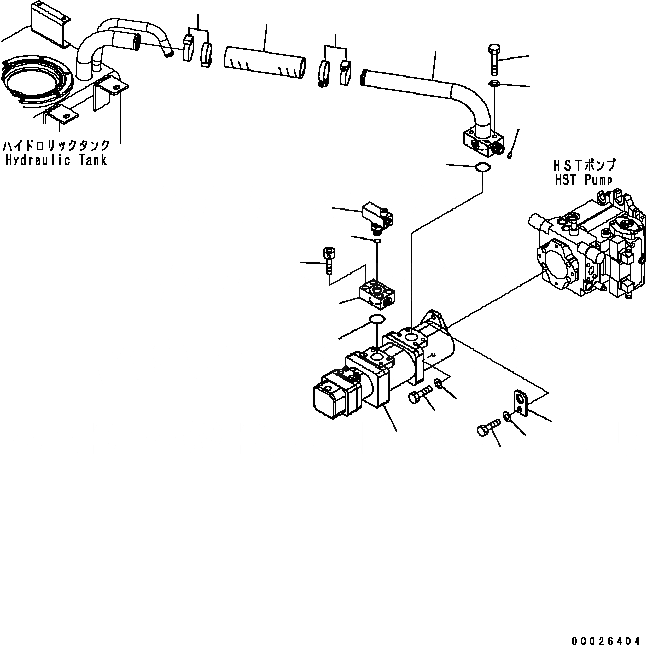 ハイドロリックタンク
Hydraulic Tank

HSTポンプ
HST Pump

00026404