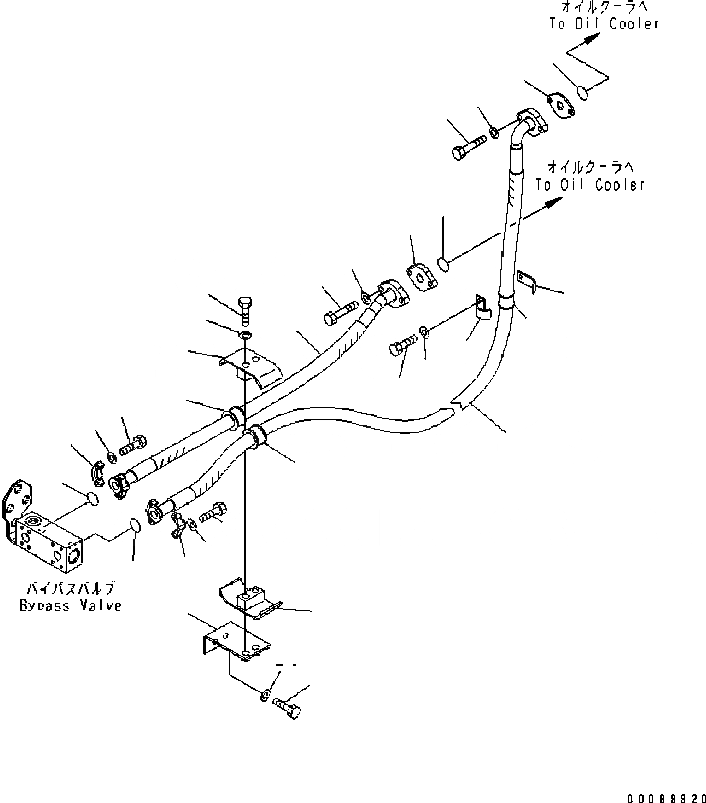 オイルクーラへ
To Oil Cooler

オイルクーラへ
To Oil Cooler

バイパスバルブ
Bypass Valve

00088920