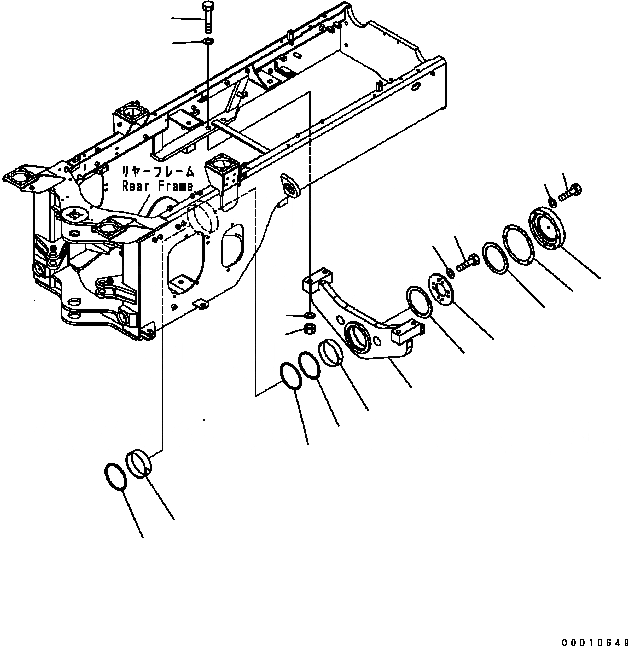 リヤーフレーム
Rear Frame

00010649