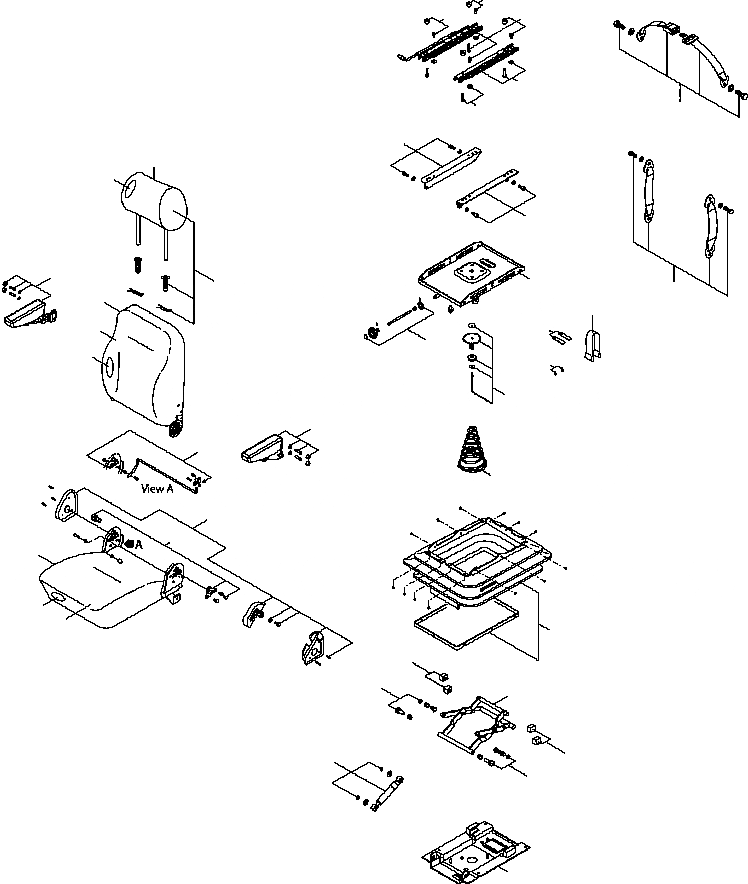 View A

A